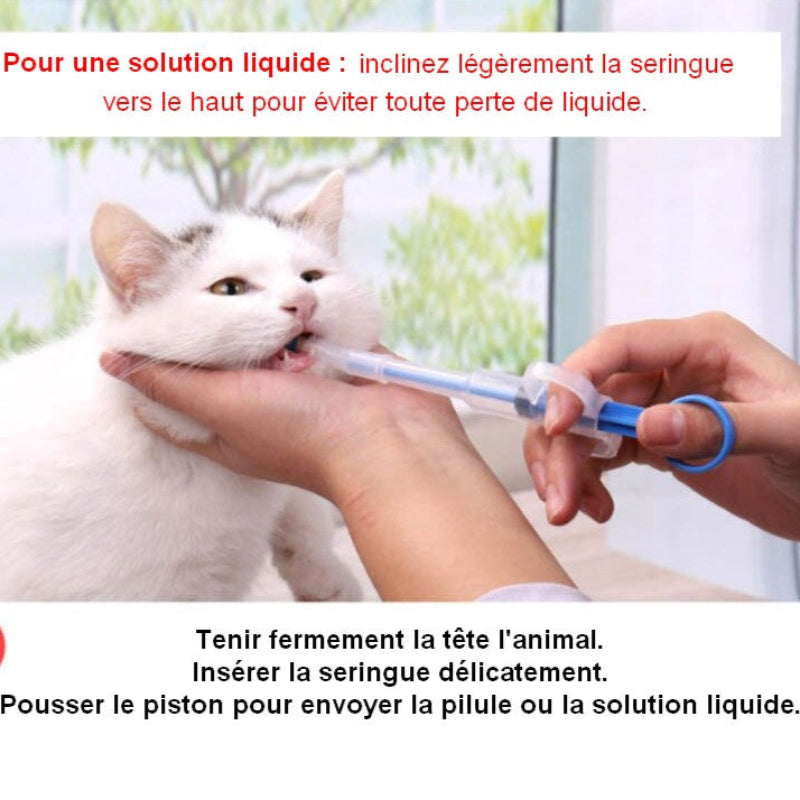 Pour une solution liquide : inclinez légèrement la seringue vers le haut pour éviter toute perte de liquide.

Tenir fermement la tête l'animal.
Insérer la seringue délicatement.
Pousser le piston pour envoyer la pilule ou la solution liquide.