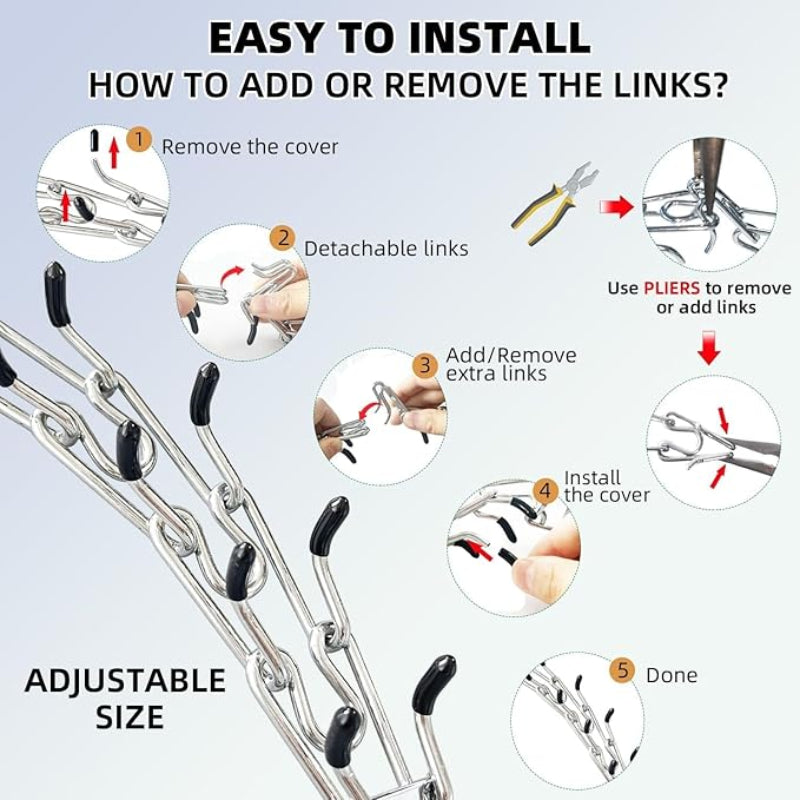 EASY TO INSTALL
HOW TO ADD OR REMOVE THE LINKS?

1 Remove the cover

2 Detachable links

3 Add/Remove extra links

4 Install the cover

5 Done

Use PLIERS to remove or add links

ADJUSTABLE SIZE